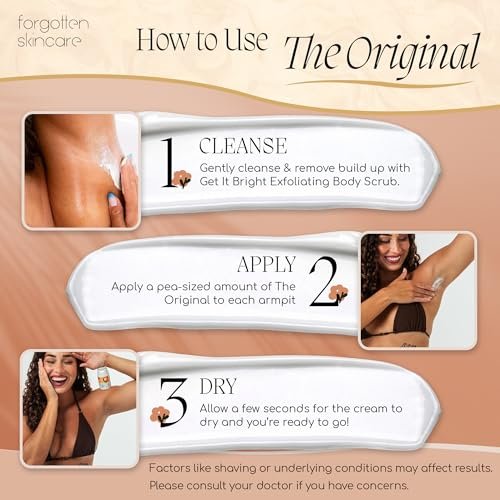 forgotten skincare

How to Use The Original

1 CLEANSE
Gently cleanse & remove build up with Get It Bright Exfoliating Body Scrub.

APPLY 2
Apply a pea-sized amount of The Original to each armpit

3 DRY
Allow a few seconds for the cream to dry and you're ready to go!

Factors like shaving or underlying conditions may affect results. Please consult your doctor if you have concerns.